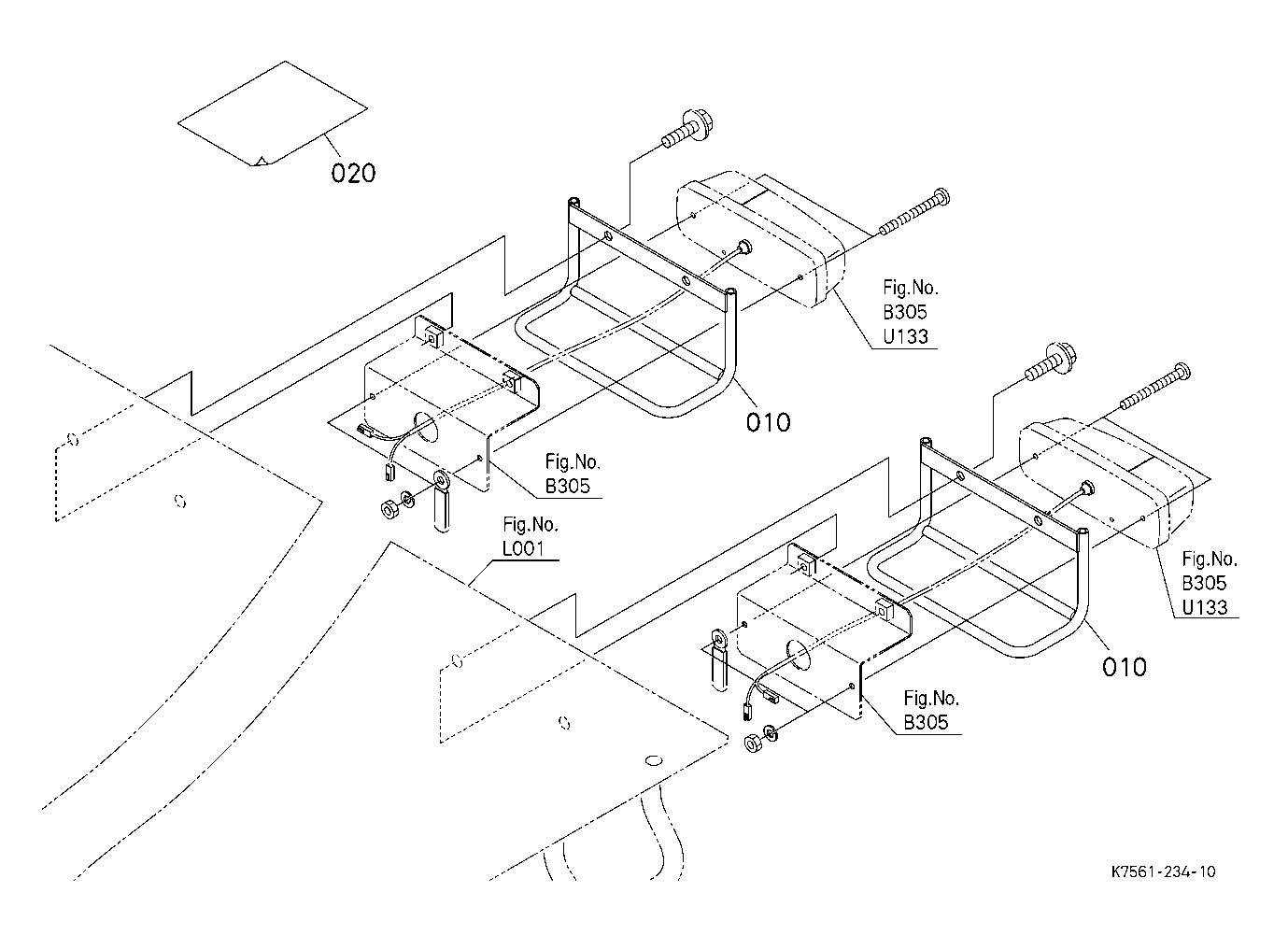 020

Fig.No.
B305
U133

010

Fig.No.
B305

Fig.No.
L001

Fig.No.
B305
U133

010

Fig.No.
B305

K7561-234-10